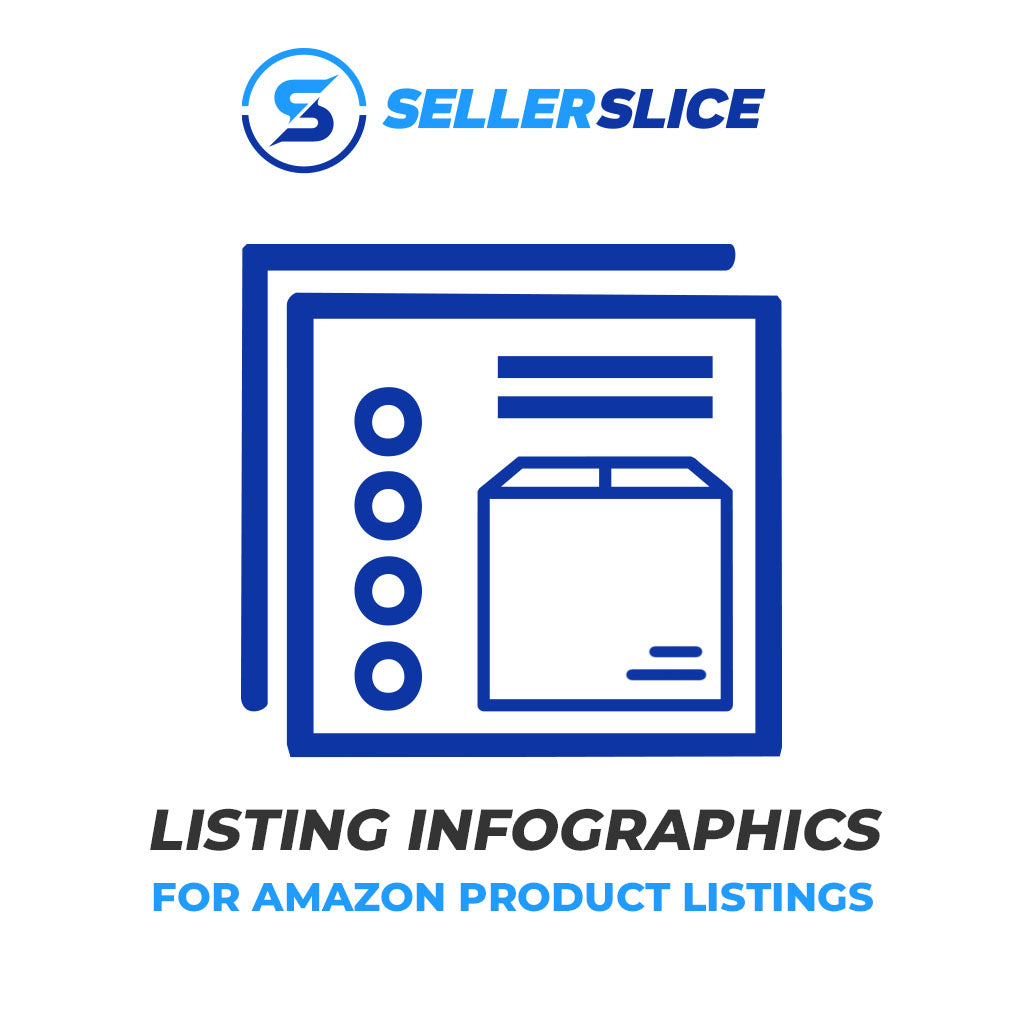 SELLERSLICE

LISTING INFOGRAPHICS
FOR AMAZON PRODUCT LISTINGS